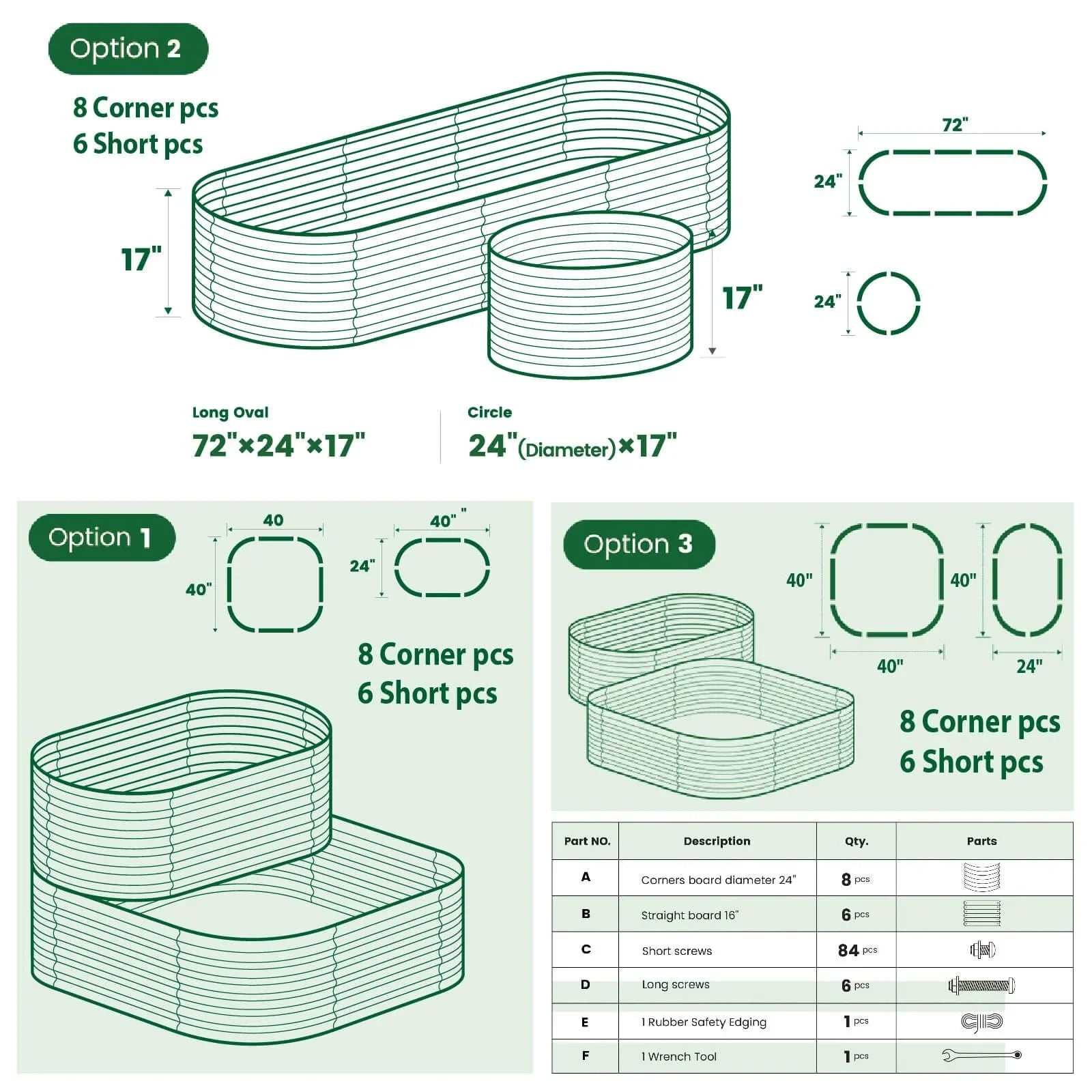 Option 2

8 Corner pcs
6 Short pcs

17"

17"

72"
24"

24"

Long Oval
72"×24"×17"

Circle
24"(Diameter)×17"

Option 1

40
40"

40" "
24"

8 Corner pcs
6 Short pcs

Option 3

40"
40"
40"
24"

8 Corner pcs
6 Short pcs

| Part NO. | Description | Qty. | Parts |
|---|---|---|---|
| A | Corners board diameter 24" | 8 pcs | |
| B | Straight board 16" | 6 pcs | |
| C | Short screws | 84 pcs | |
| D | Long screws | 6 pcs | |
| E | 1 Rubber Safety Edging | 1 pcs | |
| F | 1 Wrench Tool | 1 pcs | |