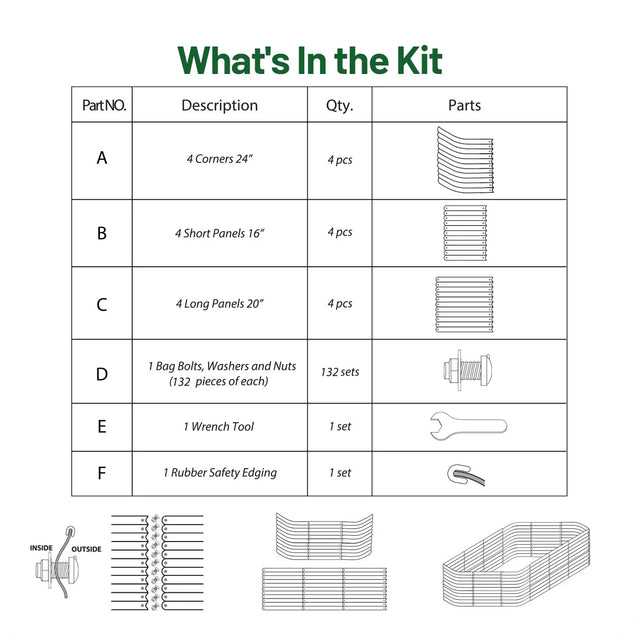 What's In the Kit

| Part NO. | Description | Qty. | Parts |
|---|---|---|---|
| A | 4 Corners 24" | 4 pcs | |
| B | 4 Short Panels 16" | 4 pcs | |
| C | 4 Long Panels 20" | 4 pcs | |
| D | 1 Bag Bolts, Washers and Nuts (132 pieces of each) | 132 sets | |
| E | 1 Wrench Tool | 1 set | |
| F | 1 Rubber Safety Edging | 1 set | |

INSIDE OUTSIDE